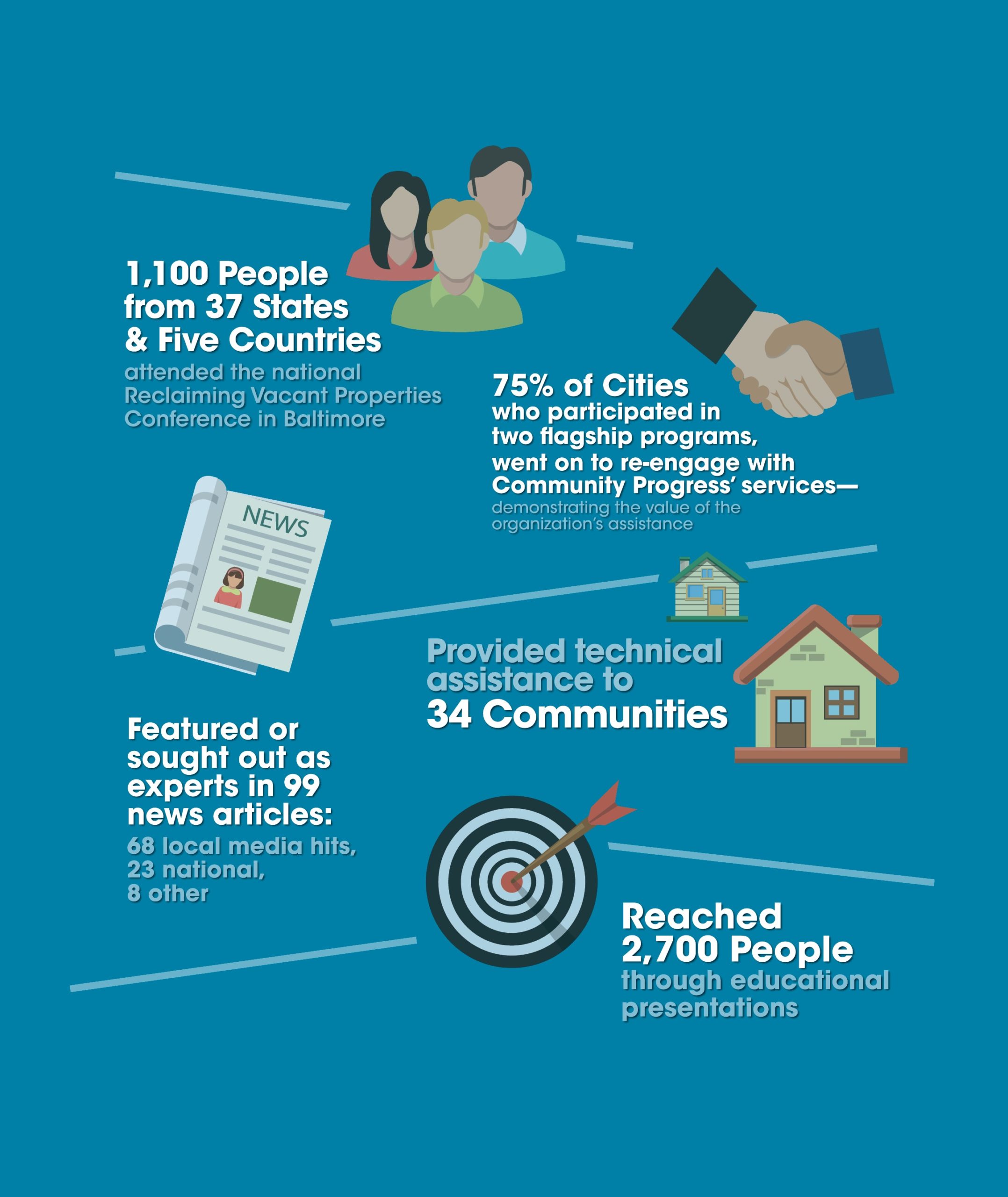 1,100 People from 37 States & Five Countries
attended the national Reclaiming Vacant Properties Conference in Baltimore

75% of Cities
who participated in two flagship programs, went on to re-engage with Community Progress' services—
demonstrating the value of the organization's assistance

NEWS

Provided technical assistance to
34 Communities

Featured or sought out as experts in 99 news articles:
68 local media hits, 23 national, 8 other

Reached 2,700 People
through educational presentations